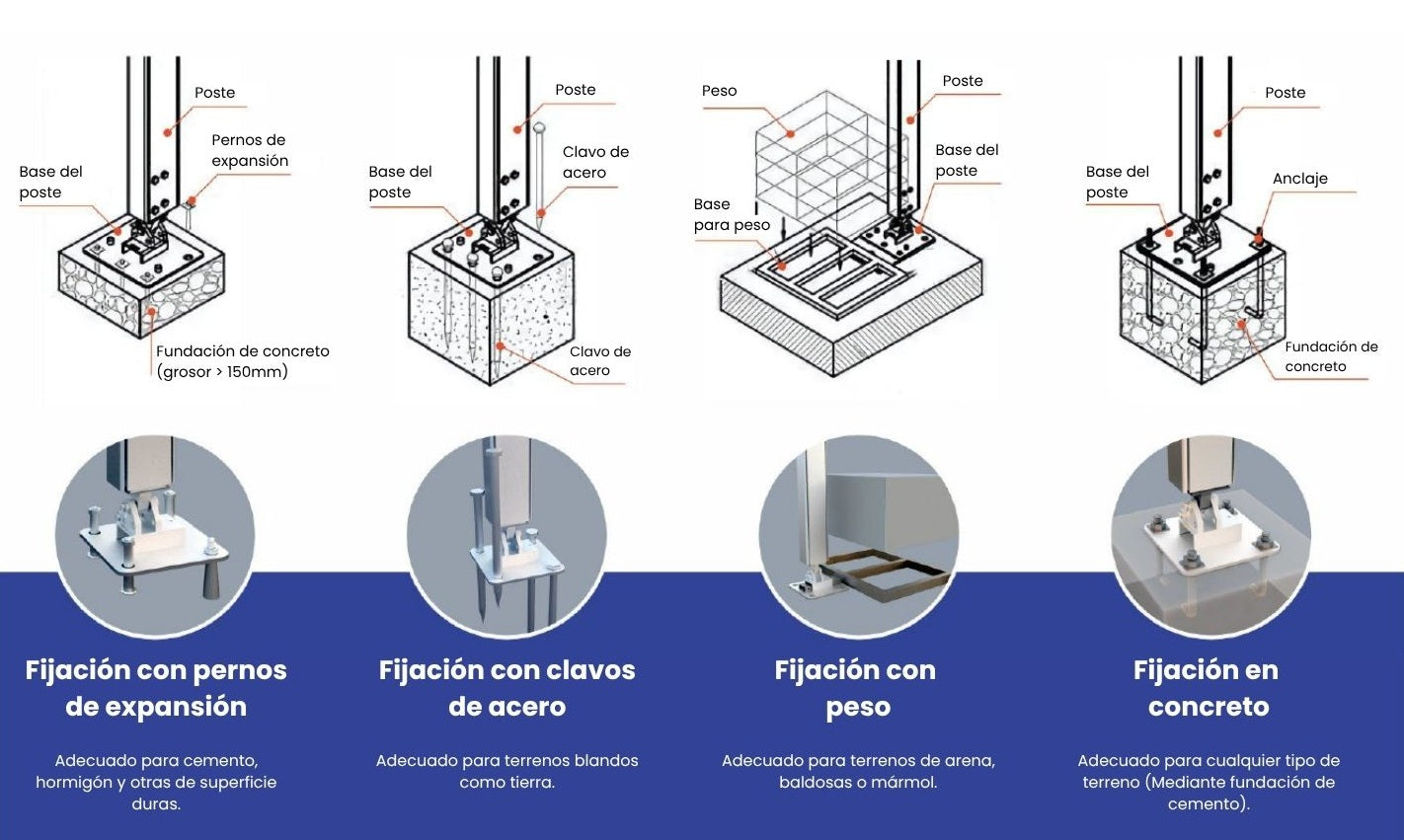 Poste

Pernos de expansión

Base del poste

Fundación de concreto (grosor > 150mm)

Poste

Clavo de acero

Base del poste

Clavo de acero

Peso

Poste

Base del poste

Base para peso

Poste

Base del poste

Anclaje

Fundación de concreto

Fijación con pernos de expansión

Adecuado para cemento, hormigón y otras de superficie duras.

Fijación con clavos de acero

Adecuado para terrenos blandos como tierra.

Fijación con peso

Adecuado para terrenos de arena, baldosas o mármol.

Fijación en concreto

Adecuado para cualquier tipo de terreno (Mediante fundación de cemento).